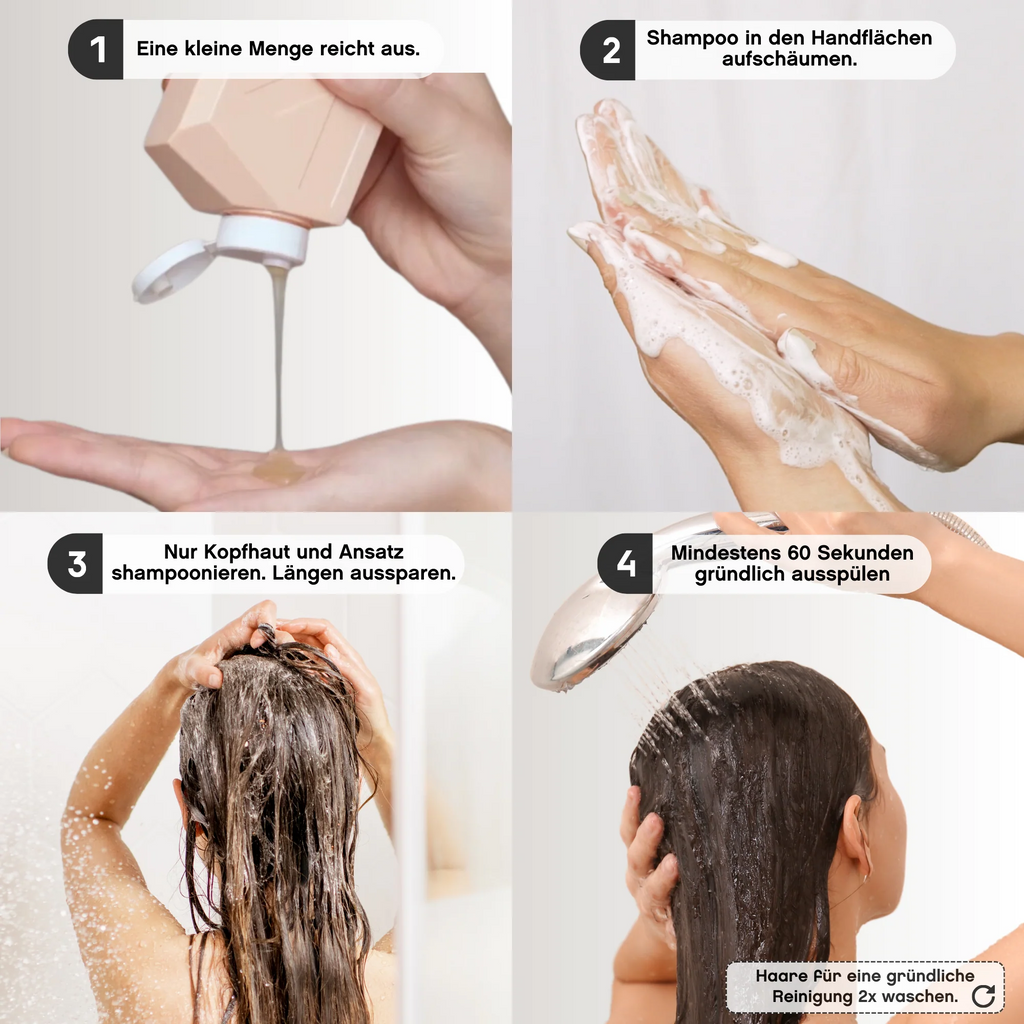 1 Eine kleine Menge reicht aus.

2 Shampoo in den Handflächen aufschäumen.

3 Nur Kopfhaut und Ansatz shampoonieren. Längen aussparen.

4 Mindestens 60 Sekunden gründlich ausspülen

Haare für eine gründliche Reinigung 2x waschen.